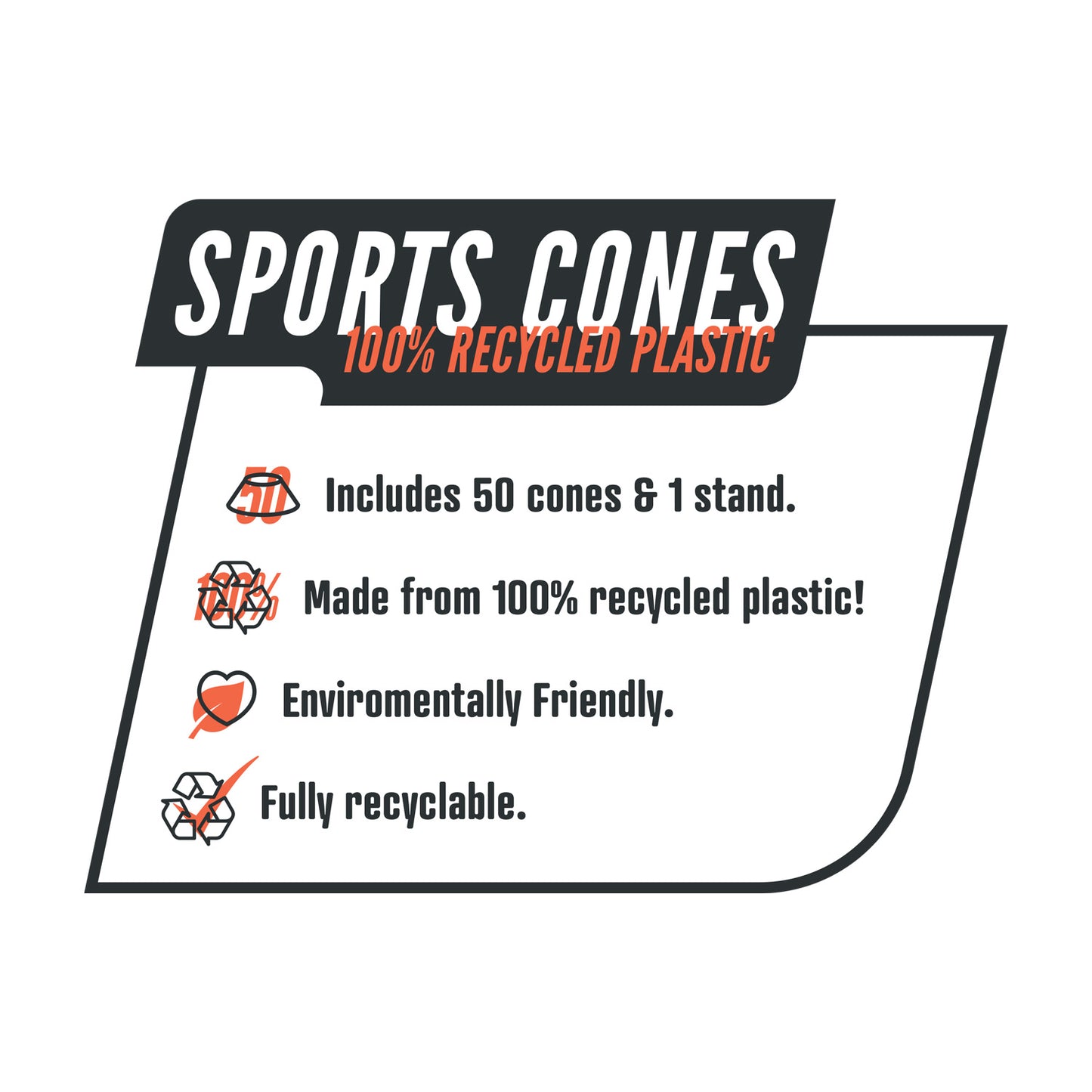 SPORTS CONES
100% RECYCLED PLASTIC

50 Includes 50 cones & 1 stand.

100% Made from 100% recycled plastic!

Enviromentally Friendly.

Fully recyclable.